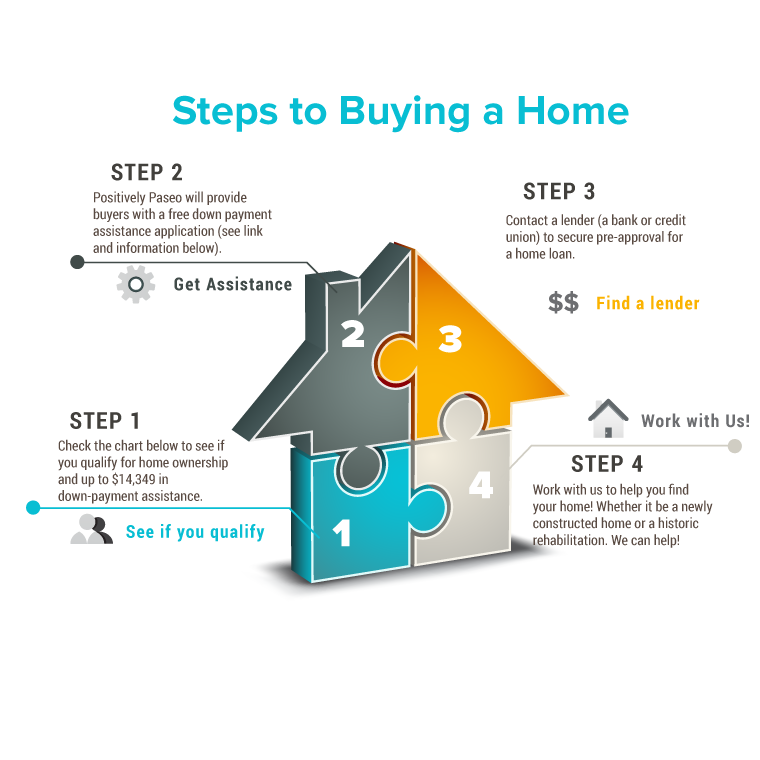 Steps to Buying a Home

STEP 2

Positively Paseo will provide buyers with a free down payment assistance application (see link and information below).

Get Assistance

STEP 3

Contact a lender (a bank or credit union) to secure pre-approval for a home loan.

$$ Find a lender

2

3

STEP 1

Check the chart below to see if you qualify for home ownership and up to $14,349 in down-payment assistance.

See if you qualify

1

4

Work with Us!

STEP 4

Work with us to help you find your home! Whether it be a newly constructed home or a historic rehabilitation. We can help!